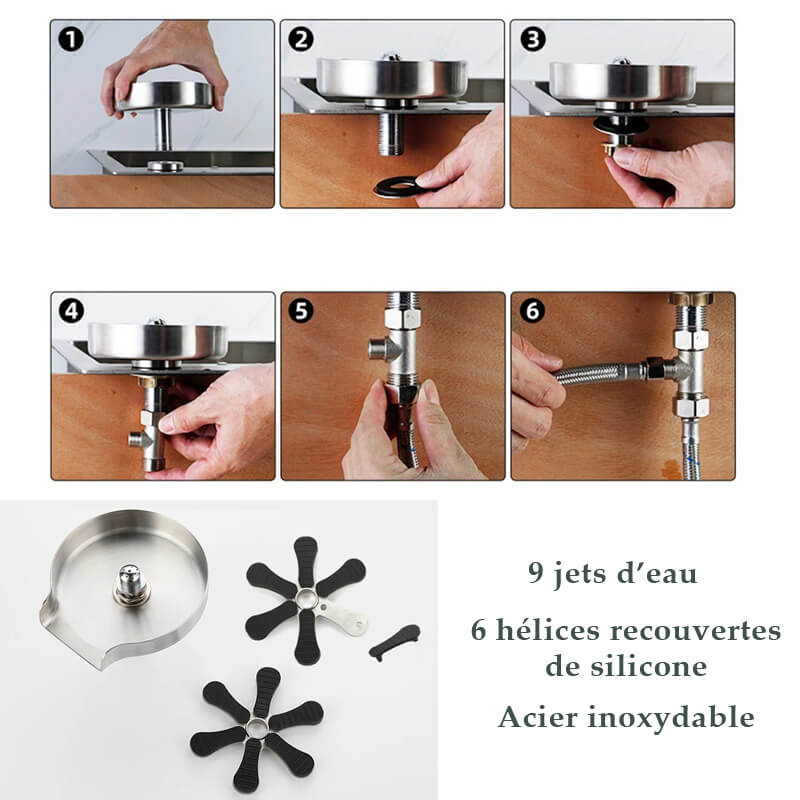 1

2

3

4

5

6

9 jets d'eau

6 hélices recouvertes de silicone

Acier inoxydable