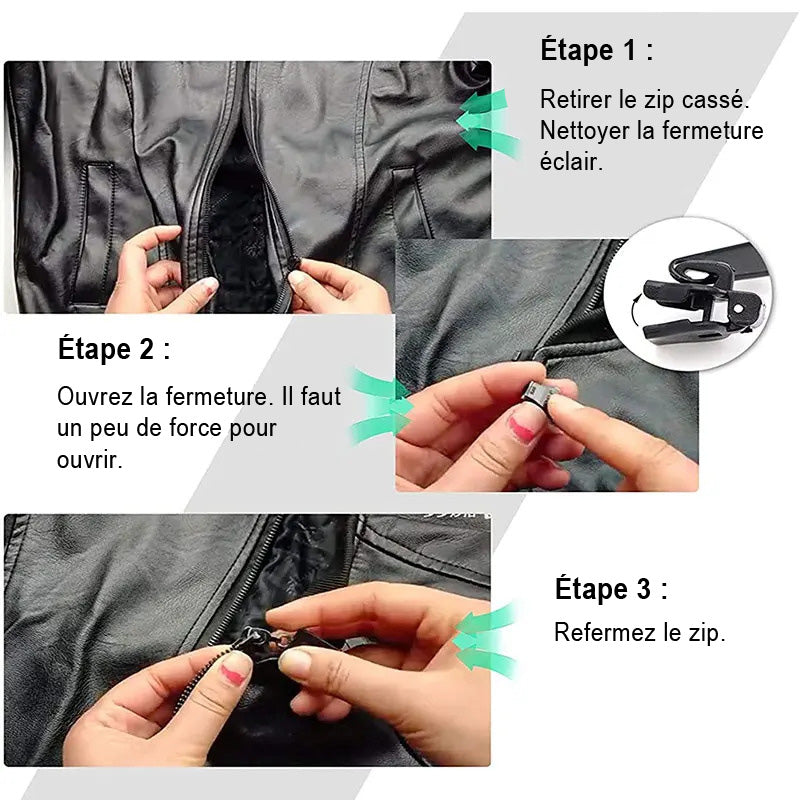 Étape 1 :

Retirer le zip cassé. Nettoyer la fermeture éclair.

Étape 2 :

Ouvrez la fermeture. Il faut un peu de force pour ouvrir.

Étape 3 :

Refermez le zip.